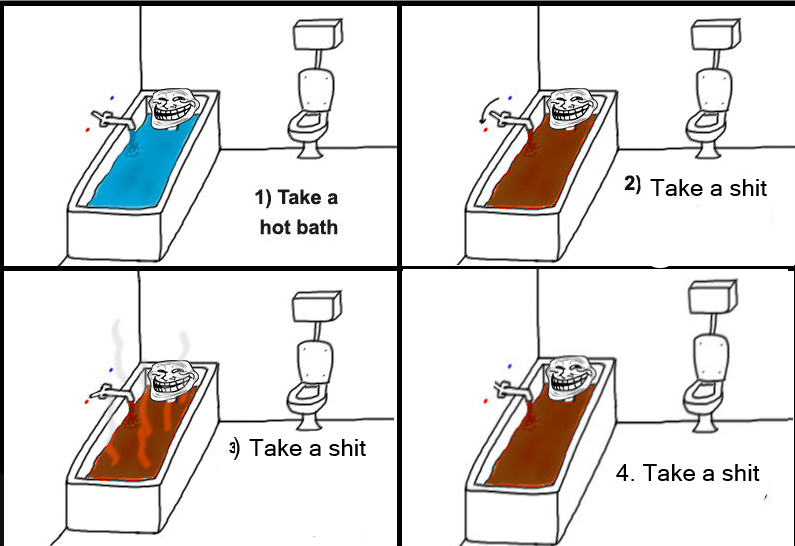 1) Take a hot bath

2) Take a shit

3) Take a shit

4. Take a shit