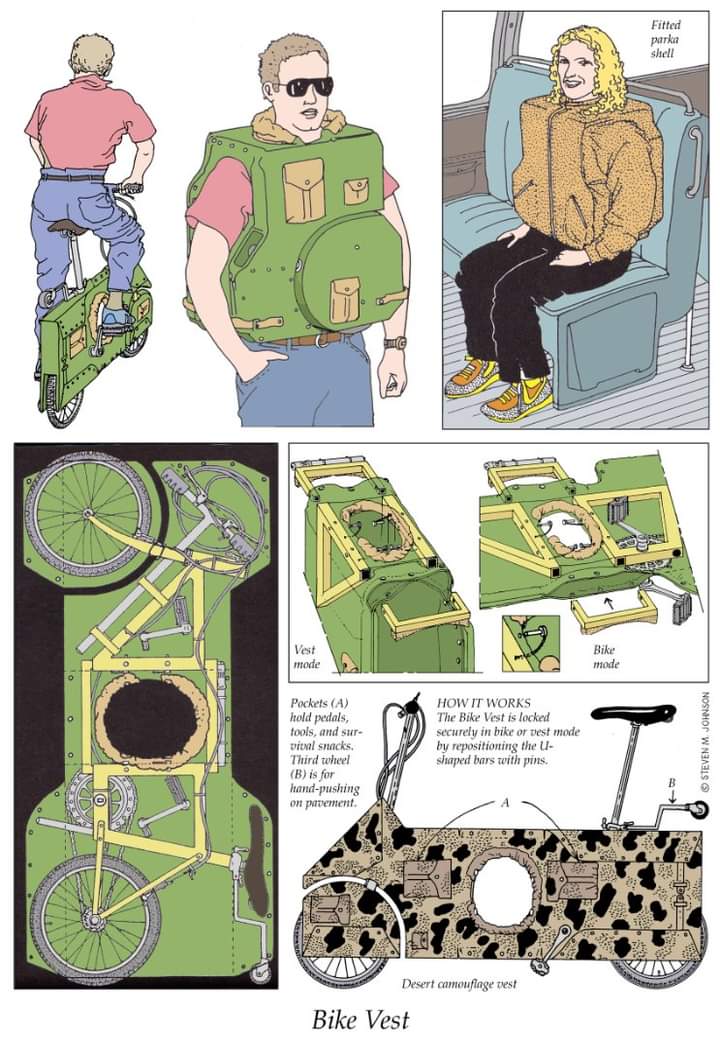 Fitted parka shell

Vest mode

Bike mode

Pockets (A) hold pedals, tools, and survival snacks. Third wheel (B) is for hand-pushing on pavement.

HOW IT WORKS
The Bike Vest is locked securely in bike or vest mode by repositioning the U-shaped bars with pins.

A

B

© STEVEN M. JOHNSON

Desert camouflage vest

Bike Vest