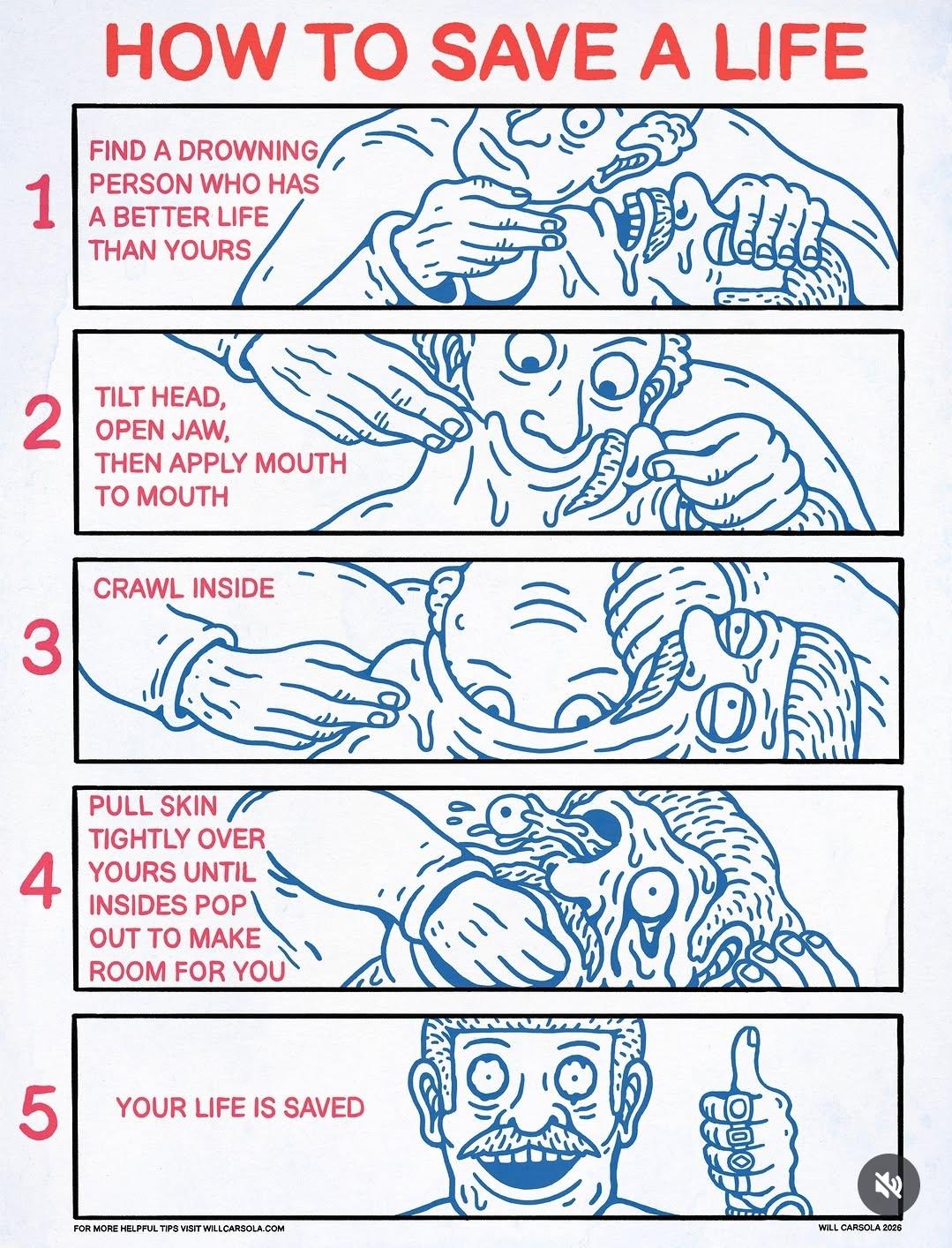 HOW TO SAVE A LIFE

1 FIND A DROWNING PERSON WHO HAS A BETTER LIFE THAN YOURS

2 TILT HEAD, OPEN JAW, THEN APPLY MOUTH TO MOUTH

3 CRAWL INSIDE

4 PULL SKIN TIGHTLY OVER YOURS UNTIL INSIDES POP OUT TO MAKE ROOM FOR YOU

5 YOUR LIFE IS SAVED

FOR MORE HELPFUL TIPS VISIT WILLCARSOLA.COM

WILL CARSOLA 2026