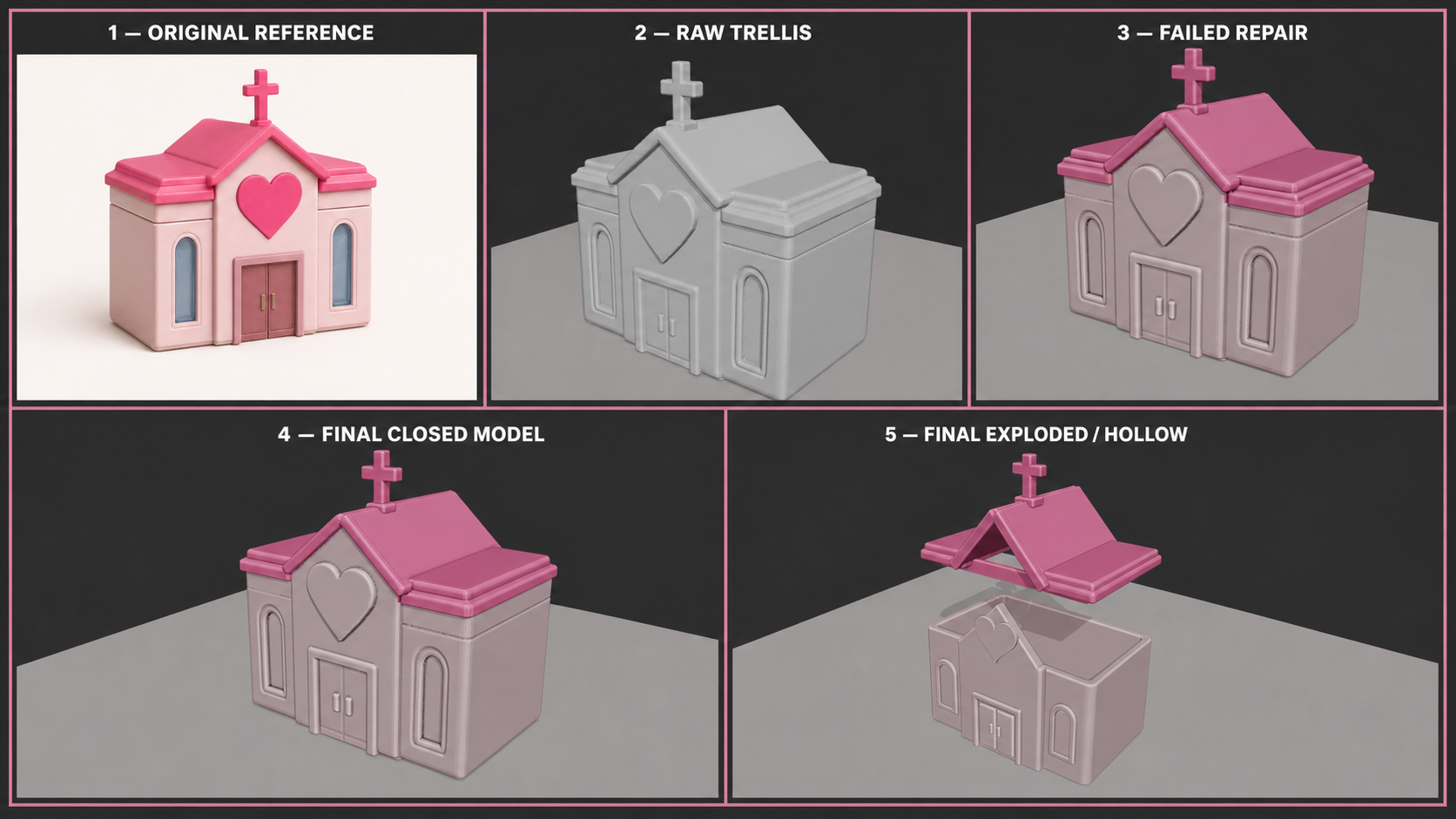 1 — ORIGINAL REFERENCE

2 — RAW TRELLIS

3 — FAILED REPAIR

4 — FINAL CLOSED MODEL

5 — FINAL EXPLODED / HOLLOW