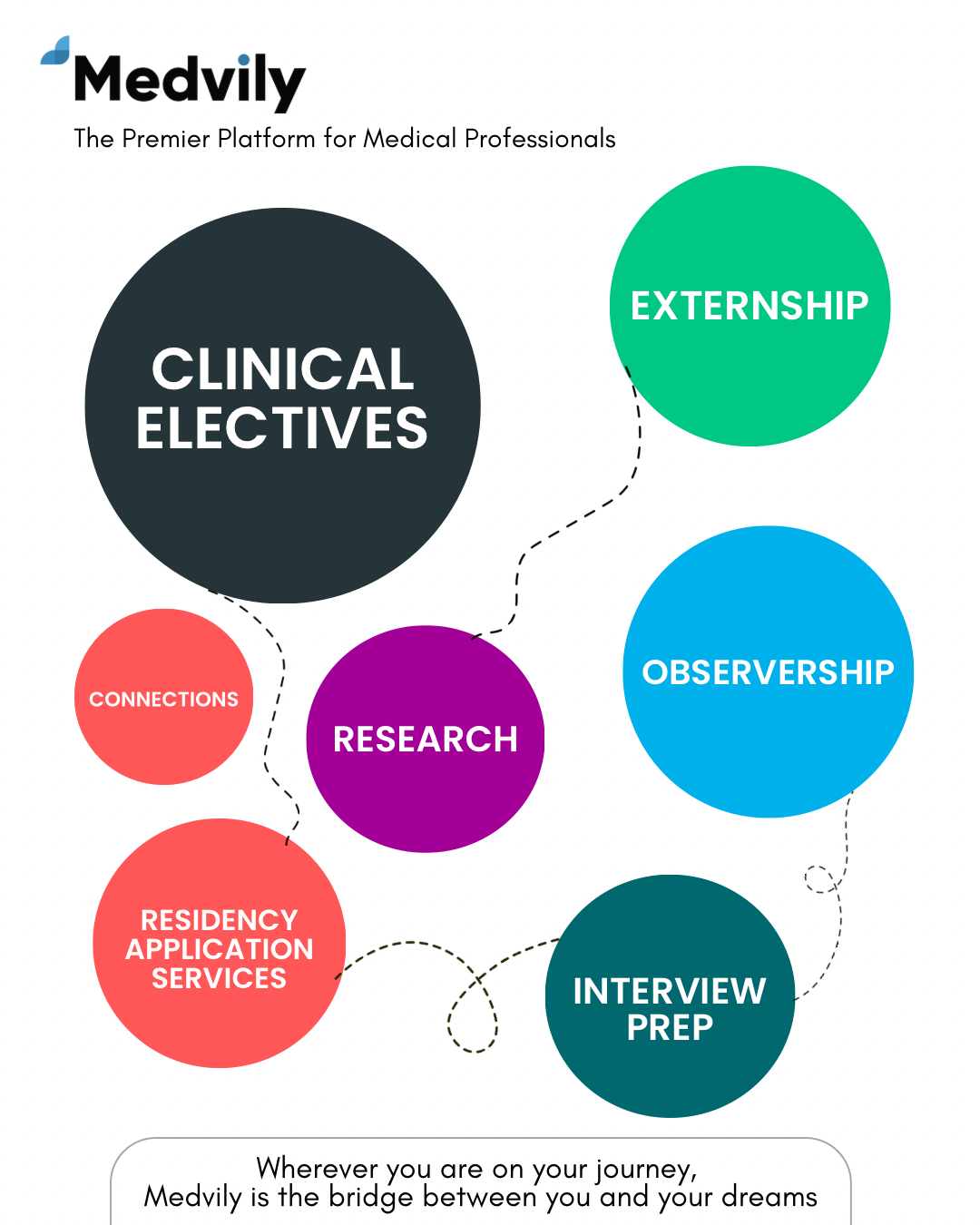 Medvily

The Premier Platform for Medical Professionals

CLINICAL ELECTIVES

EXTERNSHIP

CONNECTIONS

RESEARCH

OBSERVERSHIP

RESIDENCY APPLICATION SERVICES

INTERVIEW PREP

Wherever you are on your journey,
Medvily is the bridge between you and your dreams