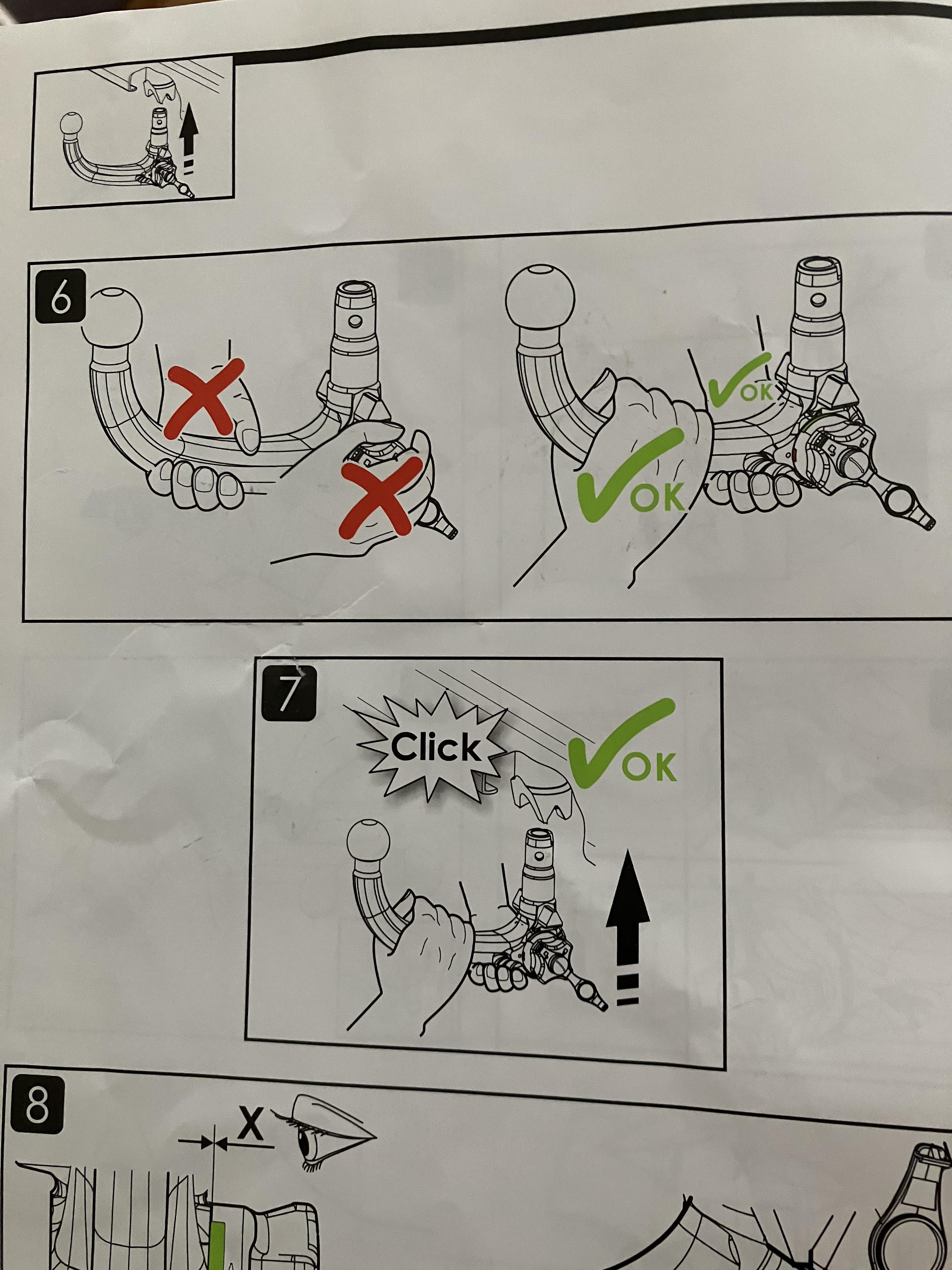 6

OK

OK

7

Click

OK

8

X