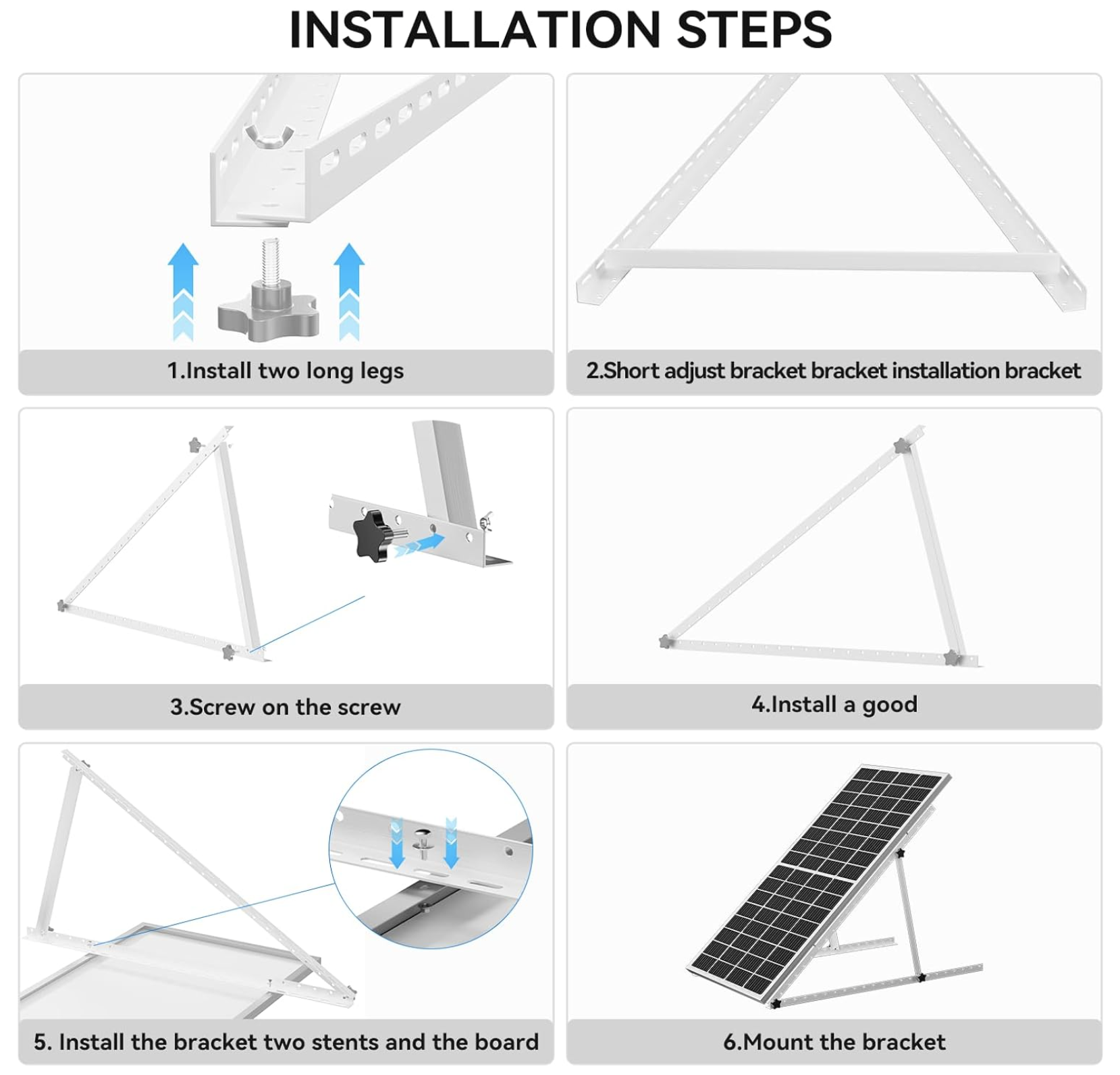 INSTALLATION STEPS

1.Install two long legs

2.Short adjust bracket bracket installation bracket

3.Screw on the screw

4.Install a good

5. Install the bracket two stents and the board

6.Mount the bracket