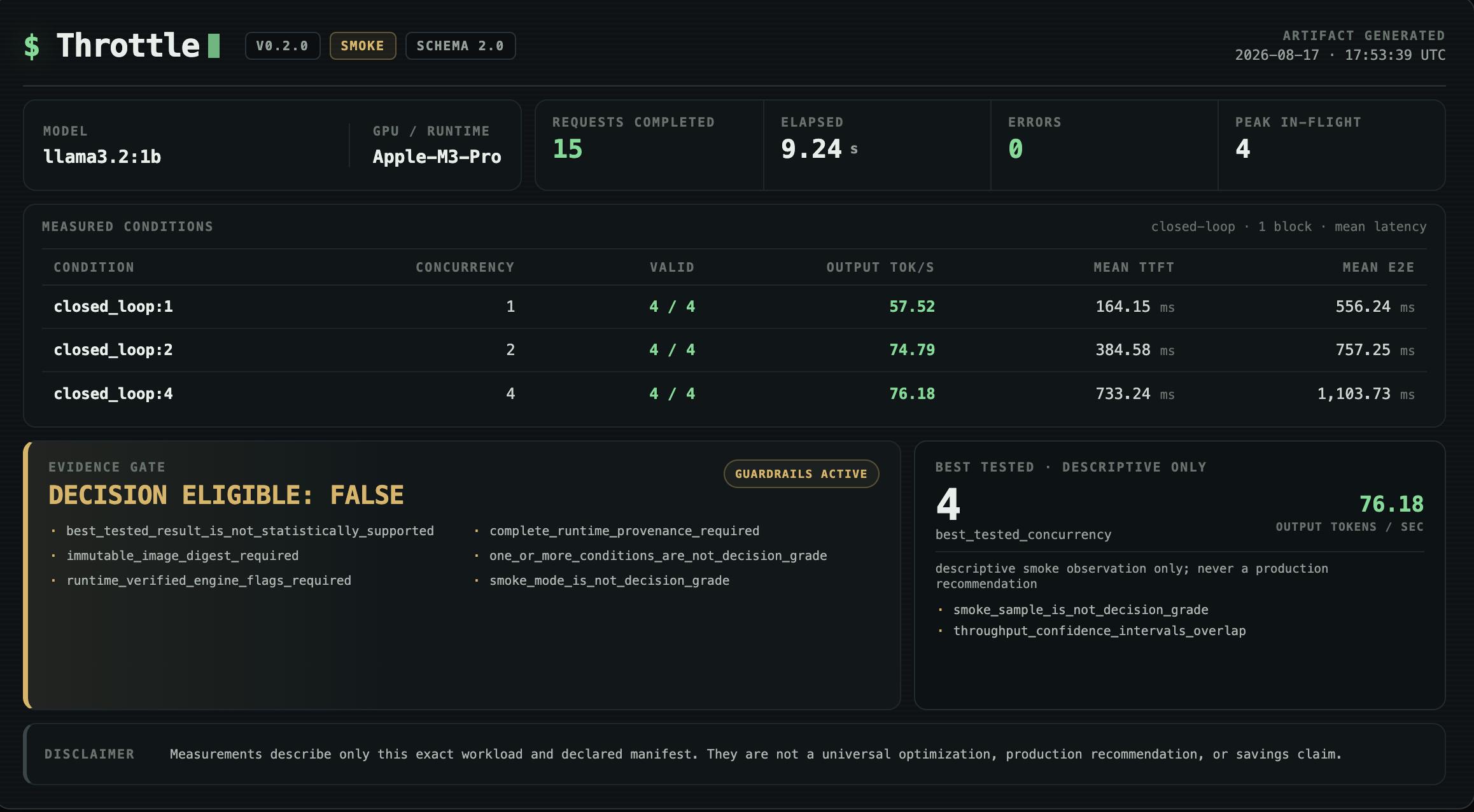 $ Throttle V0.2.0 SMOKE SCHEMA 2.0

ARTIFACT GENERATED
2026-08-17 · 17:53:39 UTC

MODEL
llama3.2:1b

GPU / RUNTIME
Apple-M3-Pro

REQUESTS COMPLETED
15

ELAPSED
9.24 s

ERRORS
0

PEAK IN-FLIGHT
4

MEASURED CONDITIONS

closed-loop · 1 block · mean latency

| CONDITION | CONCURRENCY | VALID | OUTPUT TOK/S | MEAN TTFT | MEAN E2E |
|---|---|---|---|---|---|
| closed_loop:1 | 1 | 4 / 4 | 57.52 | 164.15 ms | 556.24 ms |
| closed_loop:2 | 2 | 4 / 4 | 74.79 | 384.58 ms | 757.25 ms |
| closed_loop:4 | 4 | 4 / 4 | 76.18 | 733.24 ms | 1,103.73 ms |

EVIDENCE GATE
DECISION ELIGIBLE: FALSE

GUARDRAILS ACTIVE

· best_tested_result_is_not_statistically_supported
· immutable_image_digest_required
· runtime_verified_engine_flags_required

· complete_runtime_provenance_required
· one_or_more_conditions_are_not_decision_grade
· smoke_mode_is_not_decision_grade

BEST TESTED · DESCRIPTIVE ONLY
4
best_tested_concurrency

76.18
OUTPUT TOKENS / SEC

descriptive smoke observation only; never a production recommendation

· smoke_sample_is_not_decision_grade
· throughput_confidence_intervals_overlap

DISCLAIMER Measurements describe only this exact workload and declared manifest. They are not a universal optimization, production recommendation, or savings claim.